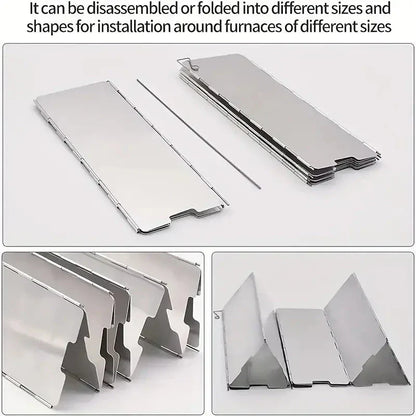 It can be disassembled or folded into different sizes and shapes for installation around furnaces of different sizes