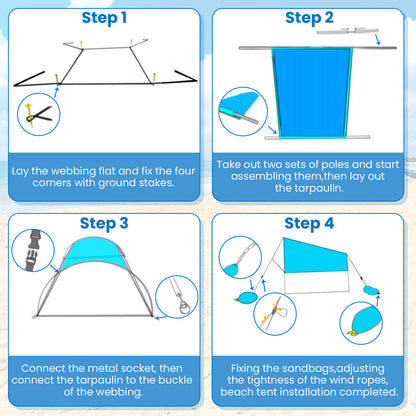 Step 1

Lay the webbing flat and fix the four corners with ground stakes.

Step 2

Take out two sets of poles and start assembling them,then lay out the tarpaulin.

Step 3

Connect the metal socket, then connect the tarpaulin to the buckle of the webbing.

Step 4

Fixing the sandbags,adjusting the tightness of the wind ropes, beach tent installation completed.