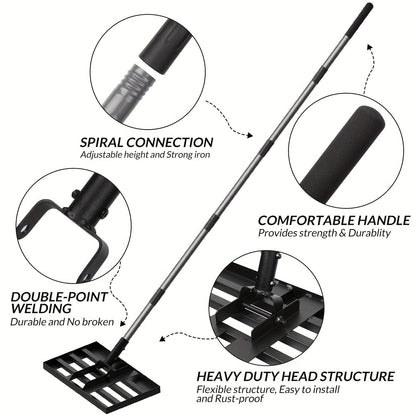 SPIRAL CONNECTION
Adjustable height and Strong iron

COMFORTABLE HANDLE
Provides strength & Durablity

DOUBLE-POINT WELDING
Durable and No broken

HEAVY DUTY HEAD STRUCTURE
Flexible structure, Easy to install and Rust-proof