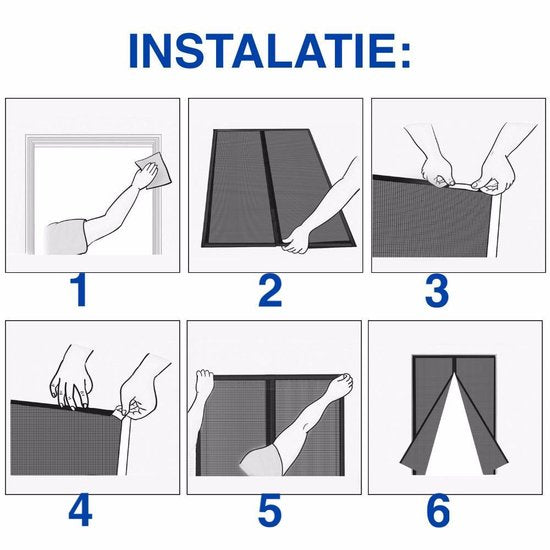 INSTALATIE:

1

2

3

4

5

6