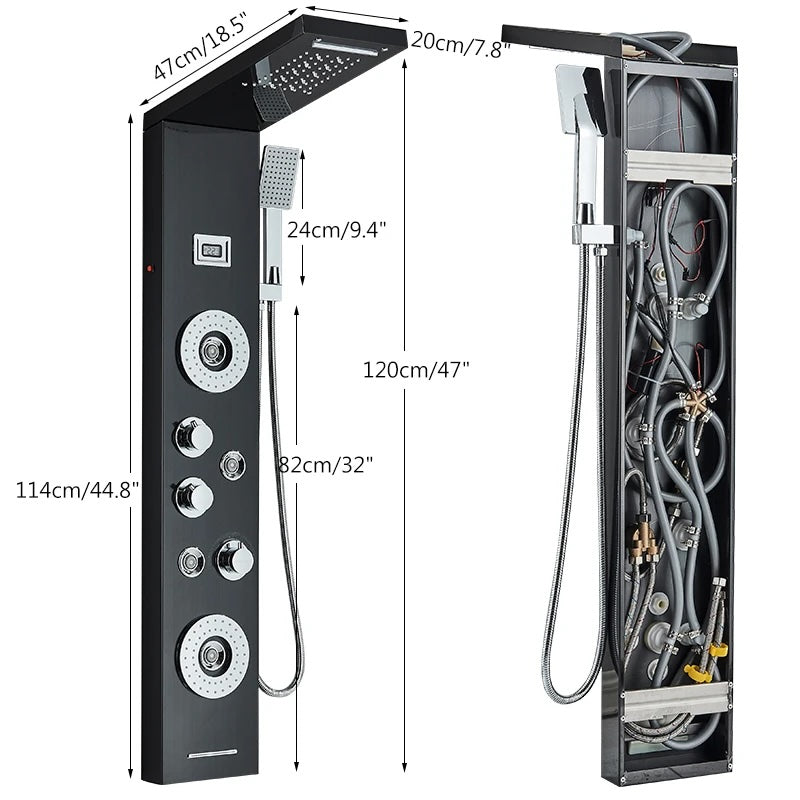 47cm/18.5"
20cm/7.8"
24cm/9.4"
120cm/47"
82cm/32"
114cm/44.8"