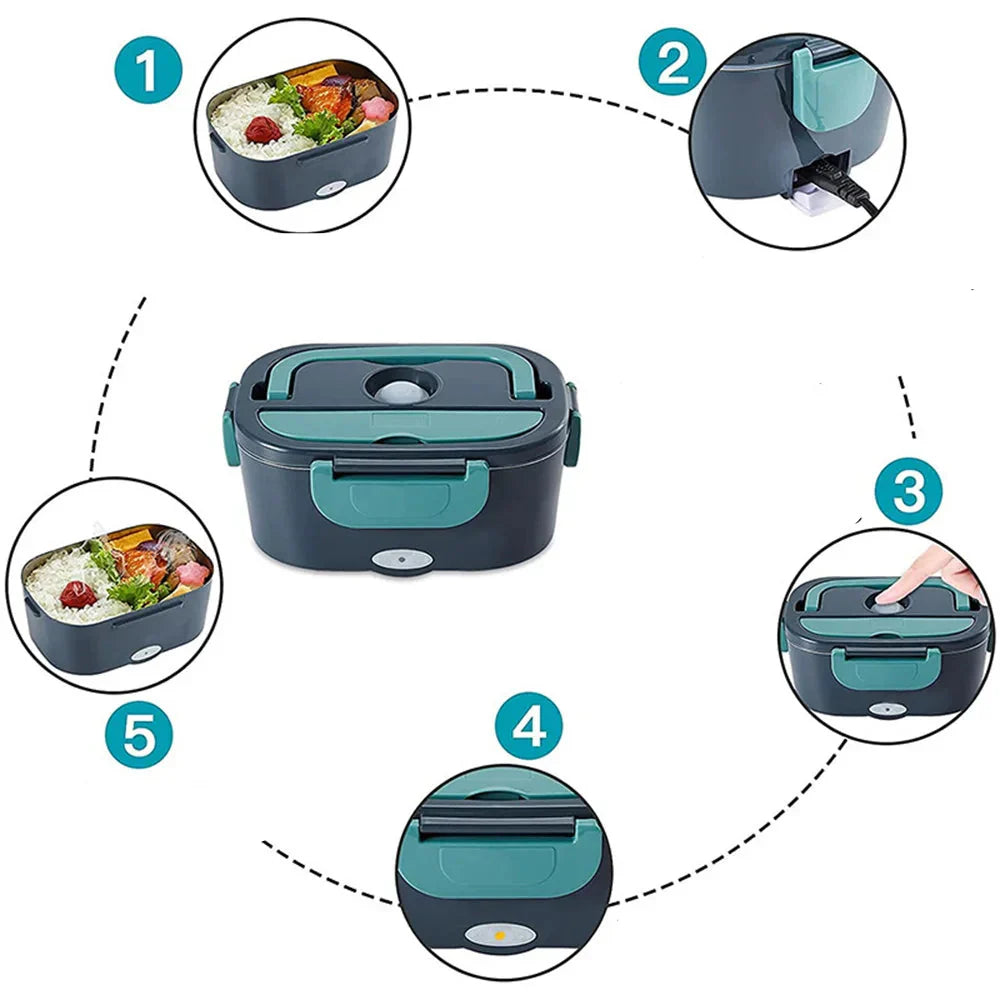 1

2

3

4

5