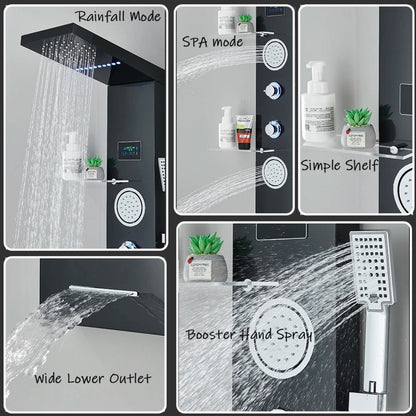 Rainfall Mode

SPA mode

Simple Shelf

Wide Lower Outlet

Booster Hand Spray