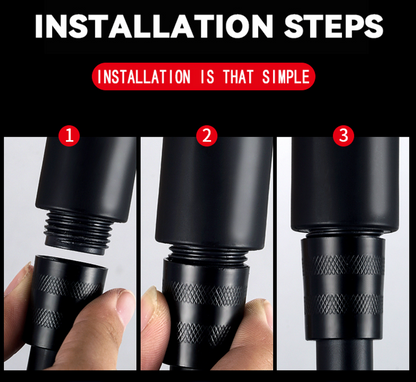 INSTALLATION STEPS

INSTALLATION IS THAT SIMPLE

1

2

3