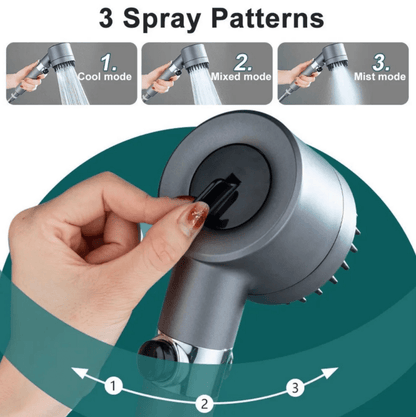 3 Spray Patterns

1.
Cool mode

2.
Mixed mode

3.
Mist mode

1

2

3