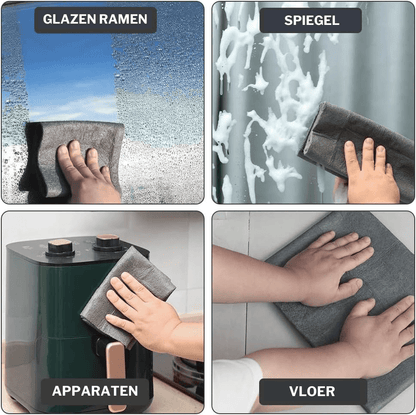 GLAZEN RAMEN

SPIEGEL

APPARATEN

VLOER