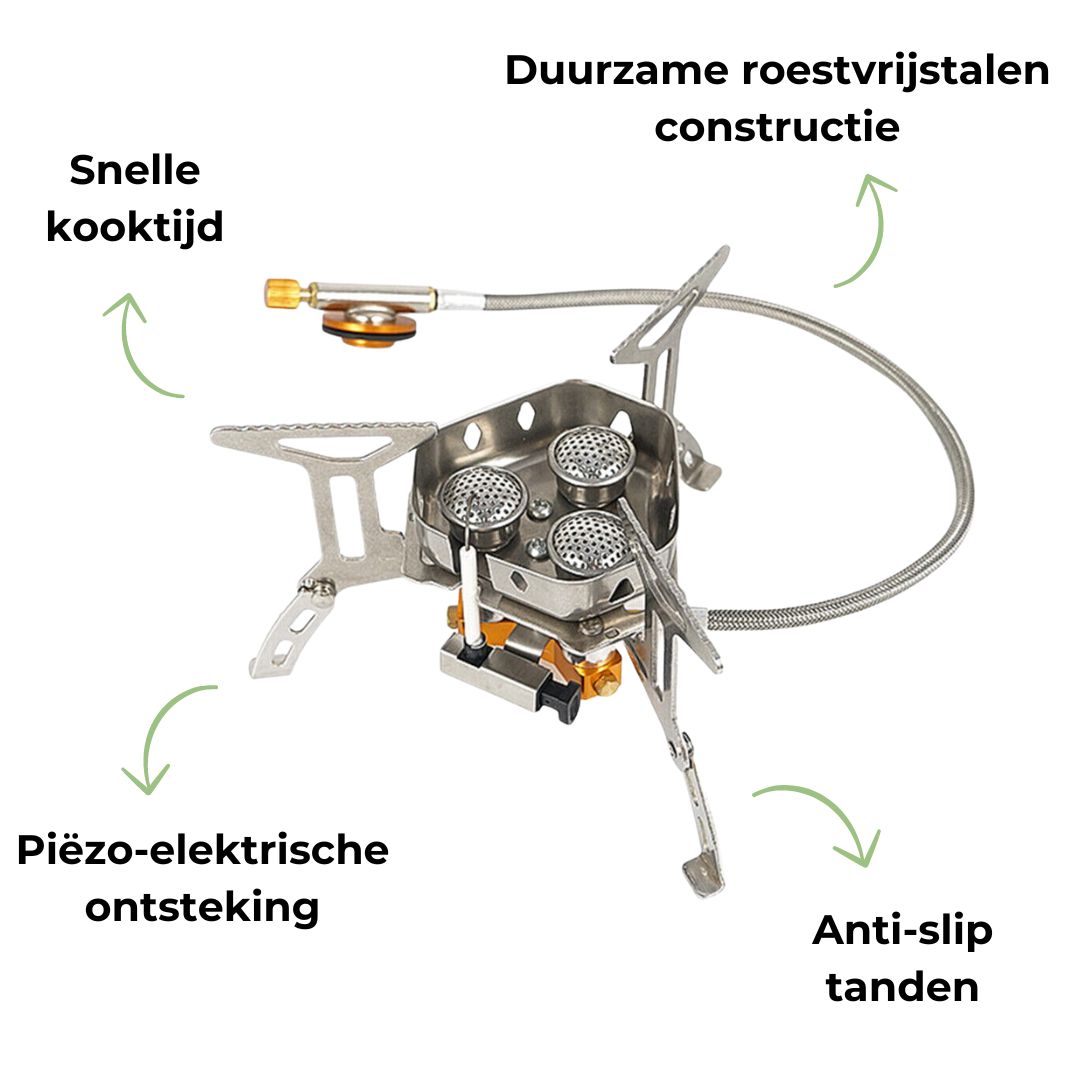 Duurzame roestvrijstalen constructie

Snelle kooktijd

Piëzo-elektrische ontsteking

Anti-slip tanden