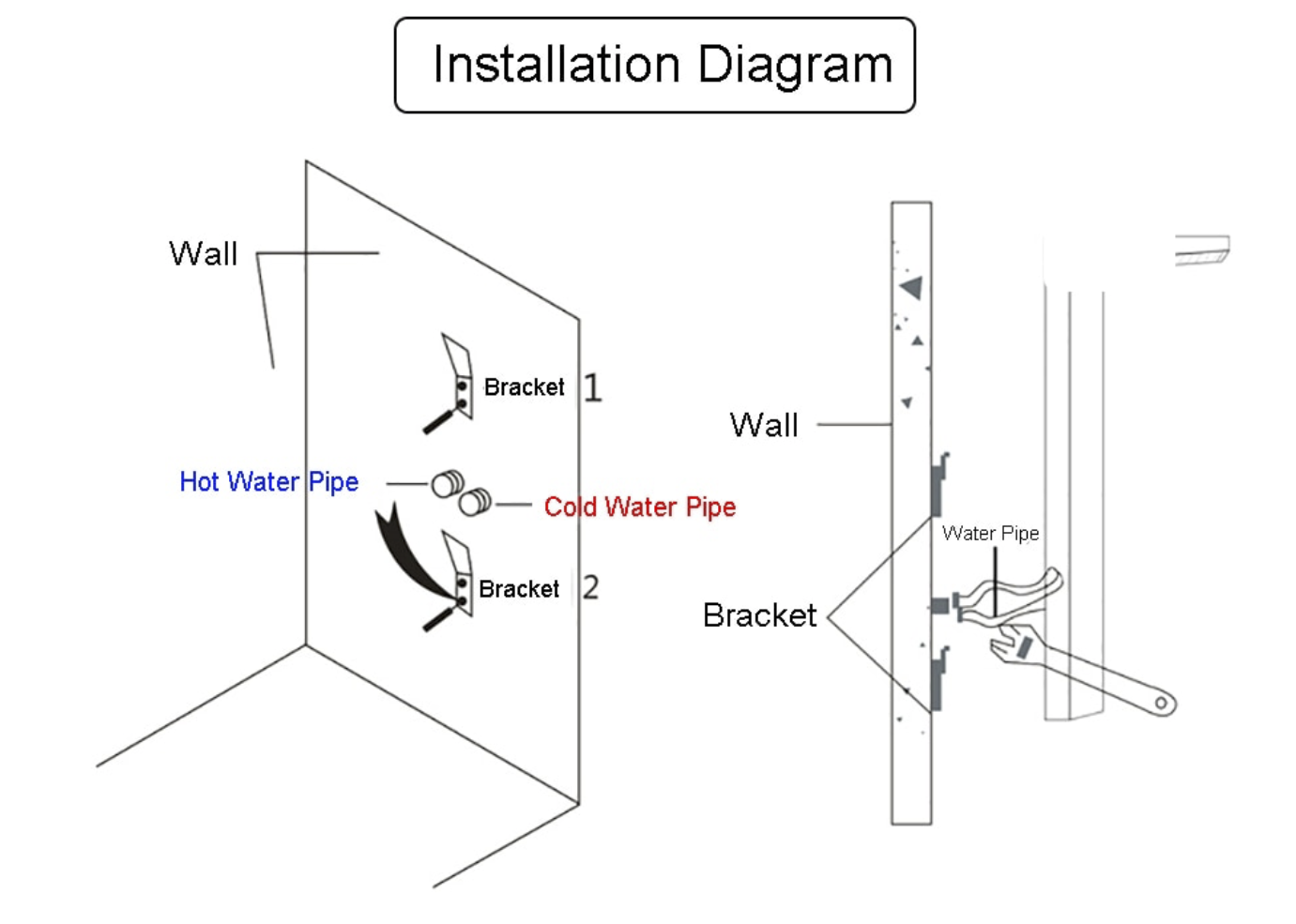 Installation Diagram

Wall

Bracket 1

Hot Water Pipe

Cold Water Pipe

Bracket 2

Wall

Water Pipe

Bracket