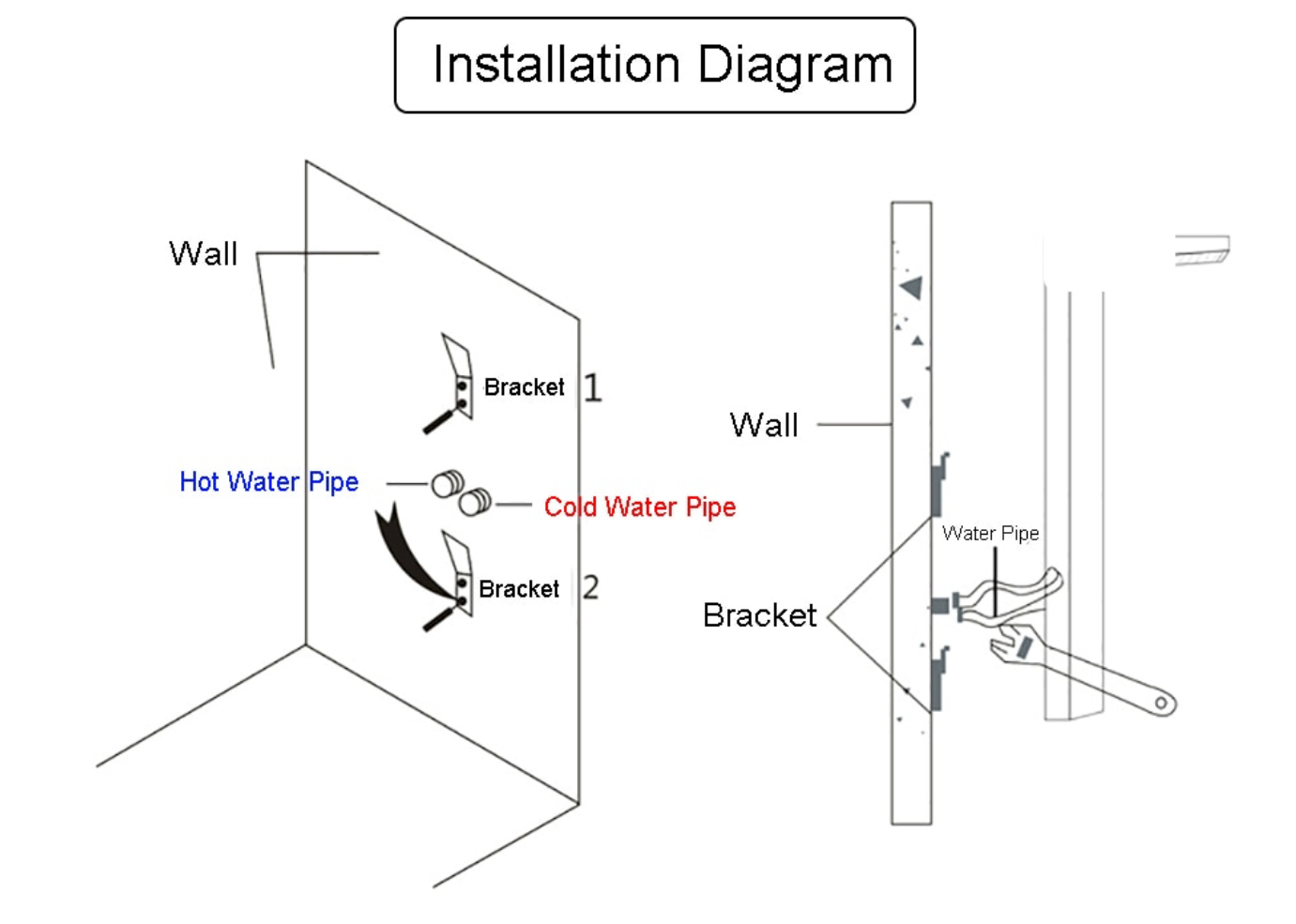 Installation Diagram

Wall

Bracket 1

Hot Water Pipe

Cold Water Pipe

Bracket 2

Wall

Water Pipe

Bracket