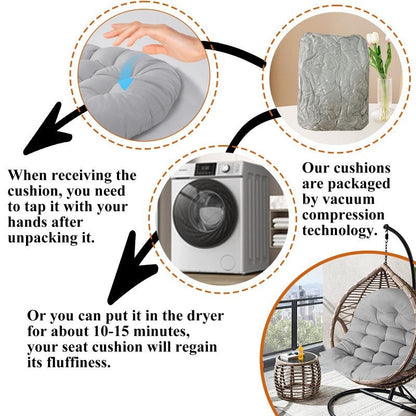 When receiving the cushion, you need to tap it with your hands after unpacking it.

Our cushions are packaged by vacuum compression technology.

Or you can put it in the dryer for about 10-15 minutes, your seat cushion will regain its fluffiness.